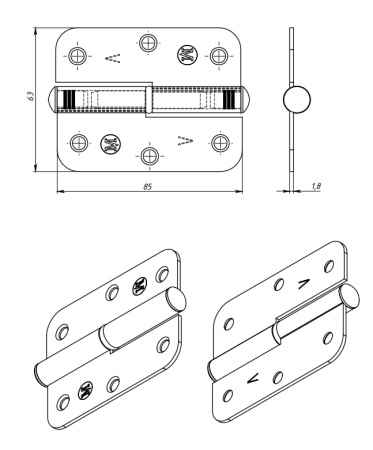 63

85

1,8