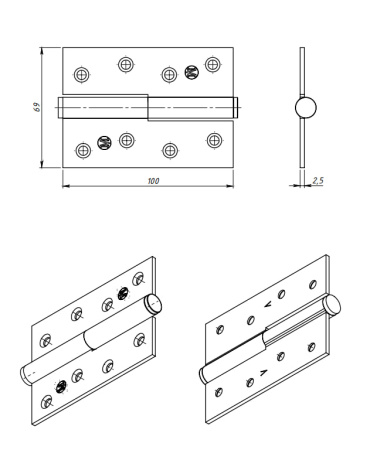 69

100

2,5