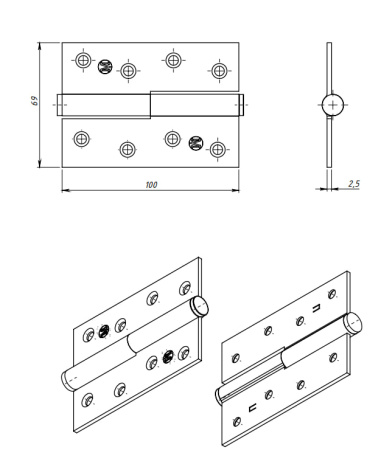 69

100

2,5