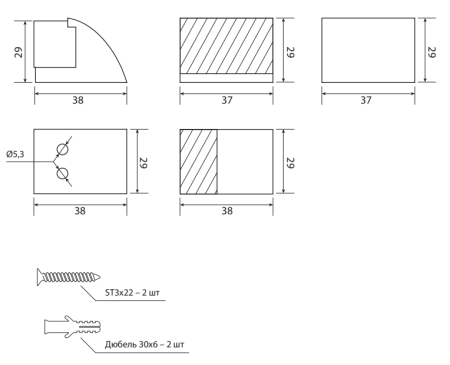 29

38

29

37

29

37

Ø5,3

29

38

29

38

ST3x22 – 2 шт

Дюбель 30x6 – 2 шт