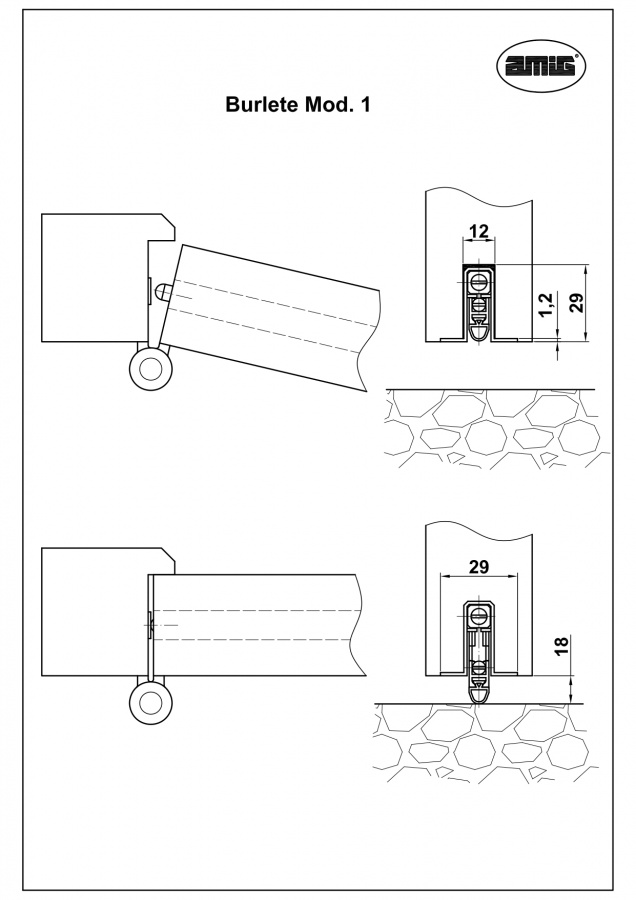 amig

Burlete Mod. 1

12

1,2

29

29

18