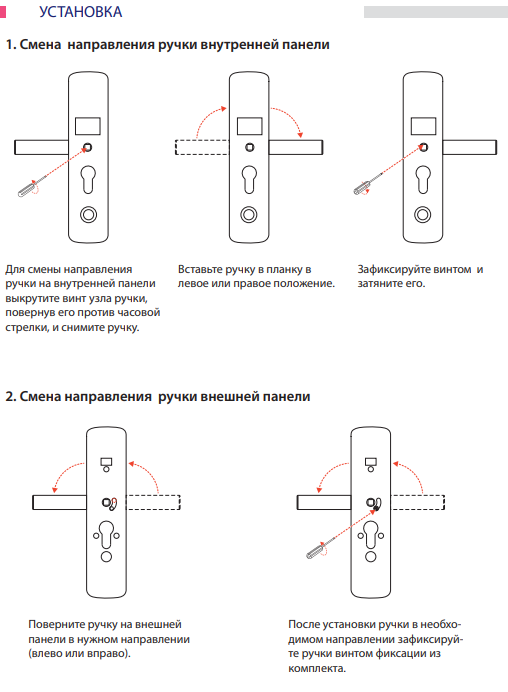 УСТАНОВКА

1. Смена направления ручки внутренней панели

Для смены направления ручки на внутренней панели выкрутите винт узла ручки, повернув его против часовой стрелки, и снимите ручку.

Вставьте ручку в планку в левое или правое положение.

Зафиксируйте винтом и затяните его.

2. Смена направления ручки внешней панели

Поверните ручку на внешней панели в нужном направлении (влево или вправо).

После установки ручки в необходимом направлении зафиксируйте ручки винтом фиксации из комплекта.