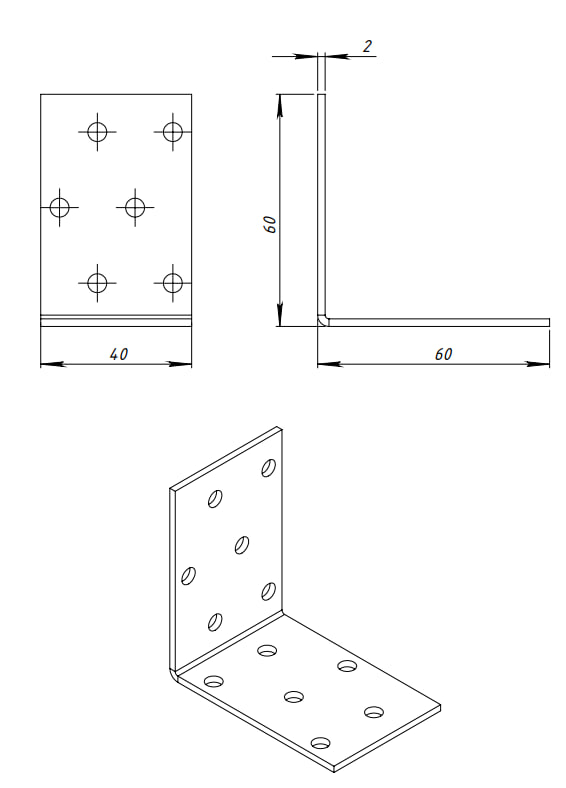 2

60

40

60