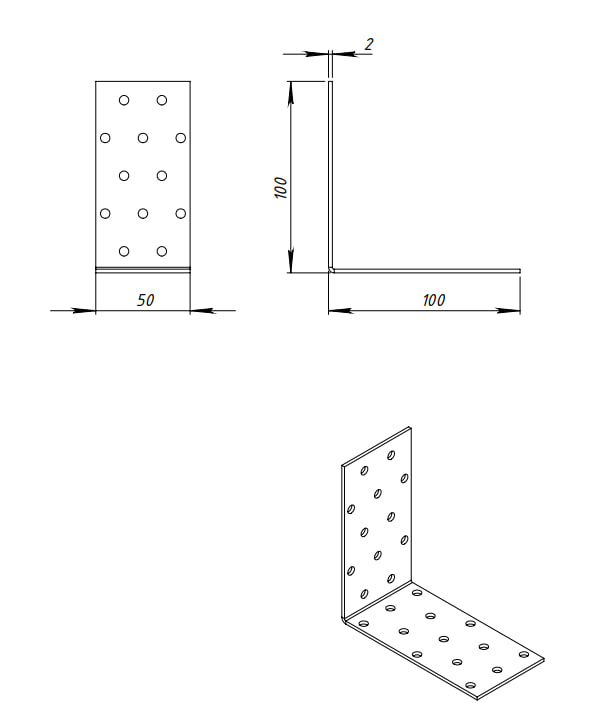 2

100

50

100