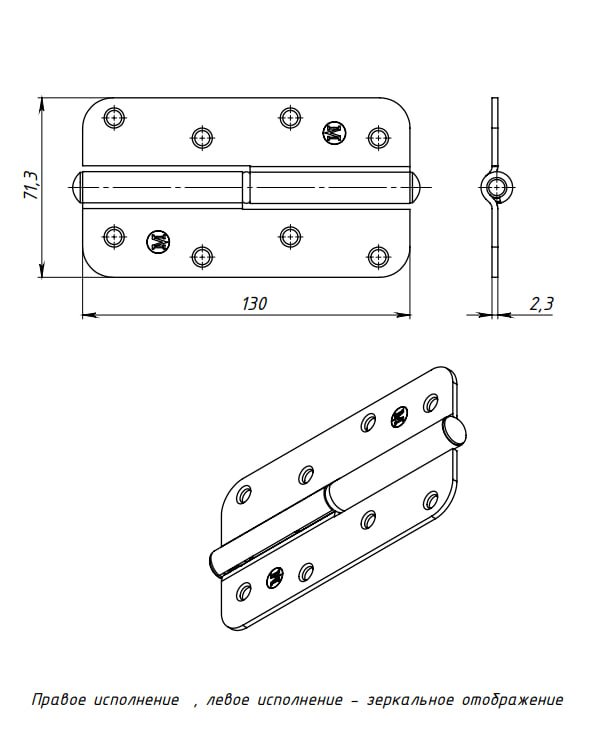 71,3

130

2,3

Правое исполнение , левое исполнение – зеркальное отображение