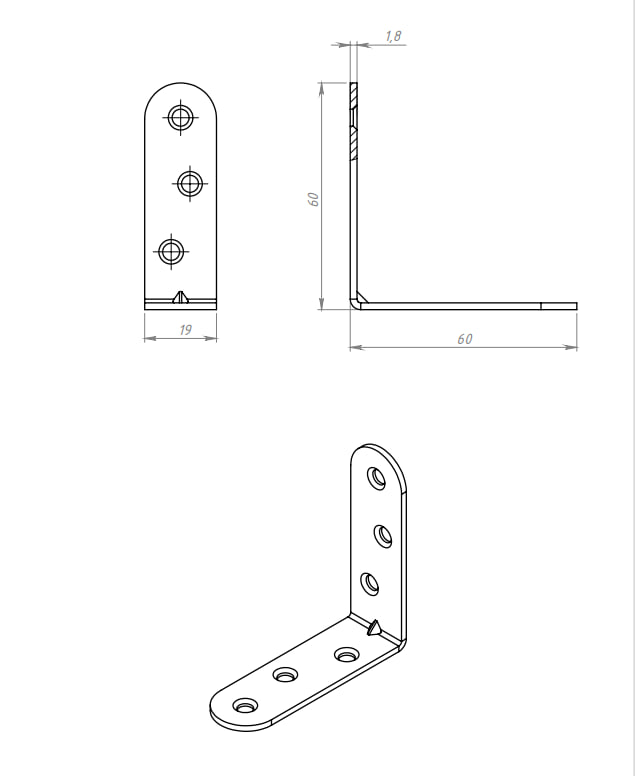 1,8

60

19

60