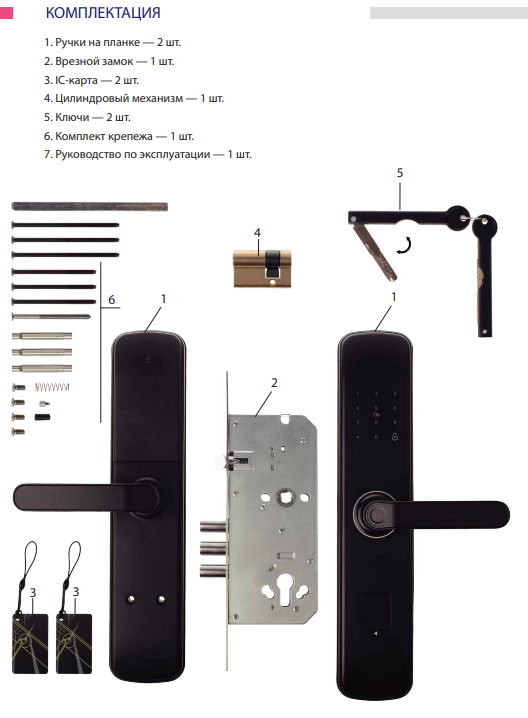 КОМПЛЕКТАЦИЯ

1. Ручки на планке — 2 шт.
2. Врезной замок — 1 шт.
3. IC-карта — 2 шт.
4. Цилиндровый механизм — 1 шт.
5. Ключи — 2 шт.
6. Комплект крепежа — 1 шт.
7. Руководство по эксплуатации — 1 шт.

5

4

6

1

1

2

3

3