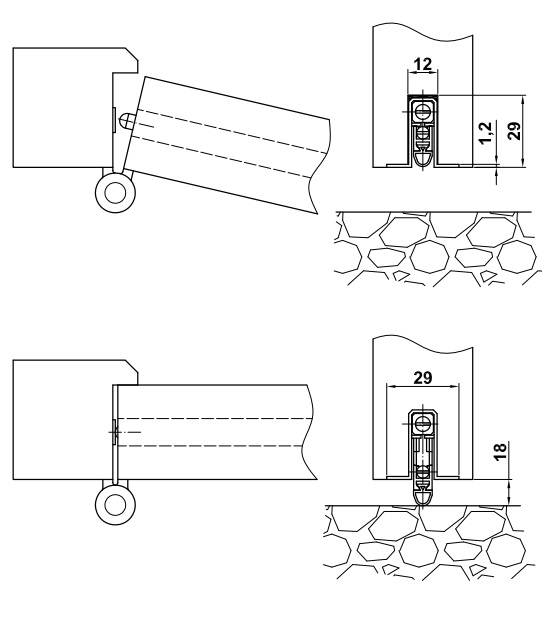 12

1,2

29

29

18